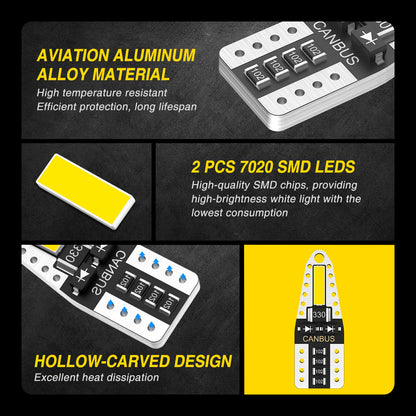 AVIATION ALUMINUM ALLOY MATERIAL
High temperature resistant
Efficient protection, long lifespan

CANBUS
102 102 102 102

2 PCS 7020 SMD LEDS
High-quality SMD chips, providing high-brightness white light with the lowest consumption

330
CANBUS
102 102 102 102

HOLLOW-CARVED DESIGN
Excellent heat dissipation

330
CANBUS
102
102
102
102